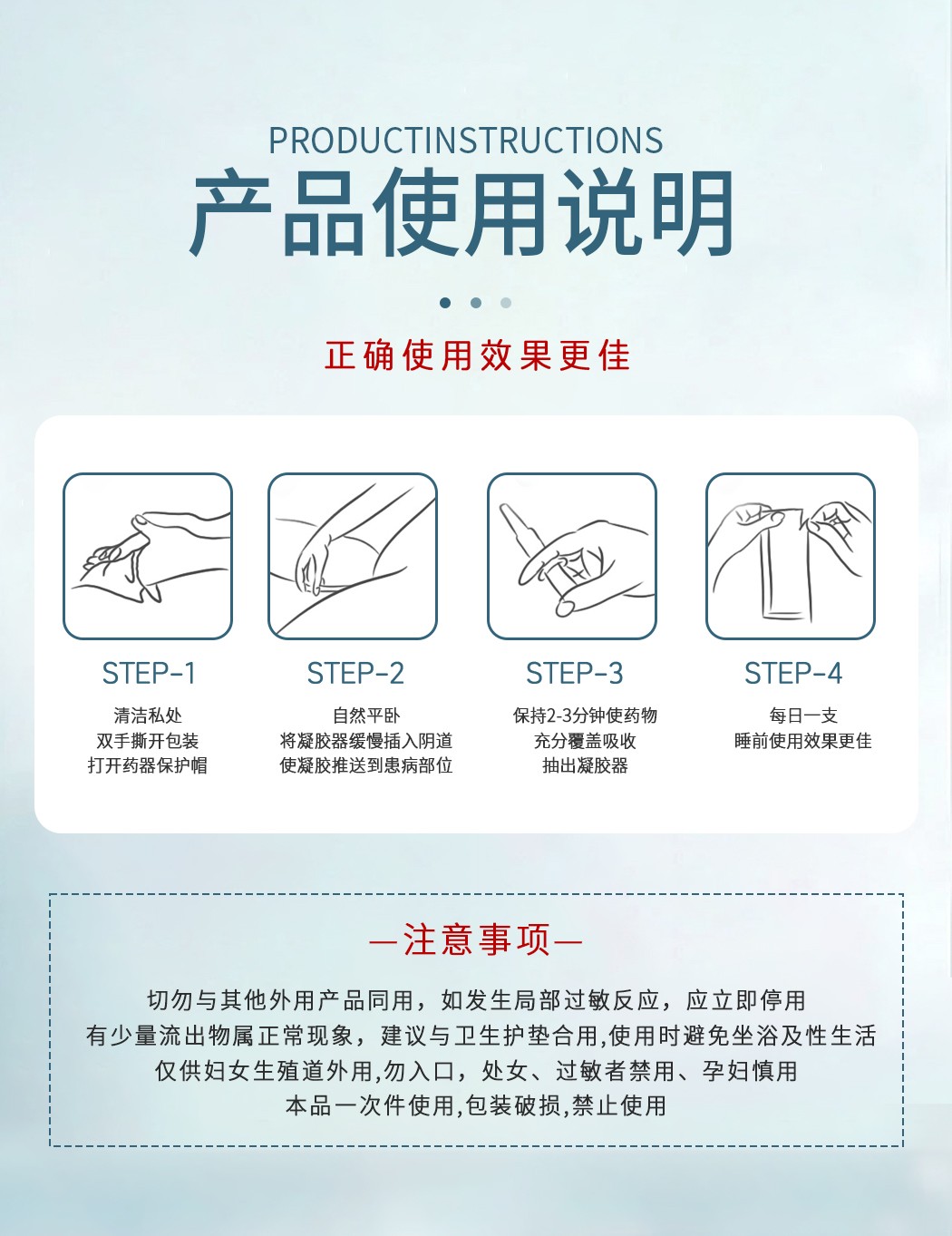 PRODUCTINSTRUCTIONS
产品使用说明

正确使用效果更佳

STEP-1
清洁私处
双手撕开包装
打开药器保护帽

STEP-2
自然平卧
将凝胶器缓慢插入阴道
使凝胶推送到患病部位

STEP-3
保持2-3分钟使药物
充分覆盖吸收
抽出凝胶器

STEP-4
每日一支
睡前使用效果更佳

—注意事项—

切勿与其他外用产品同用，如发生局部过敏反应，应立即停用
有少量流出物属正常现象，建议与卫生护垫合用,使用时避免坐浴及性生活
仅供妇女生殖道外用,勿入口，处女、过敏者禁用、孕妇慎用
本品一次件使用,包装破损,禁止使用