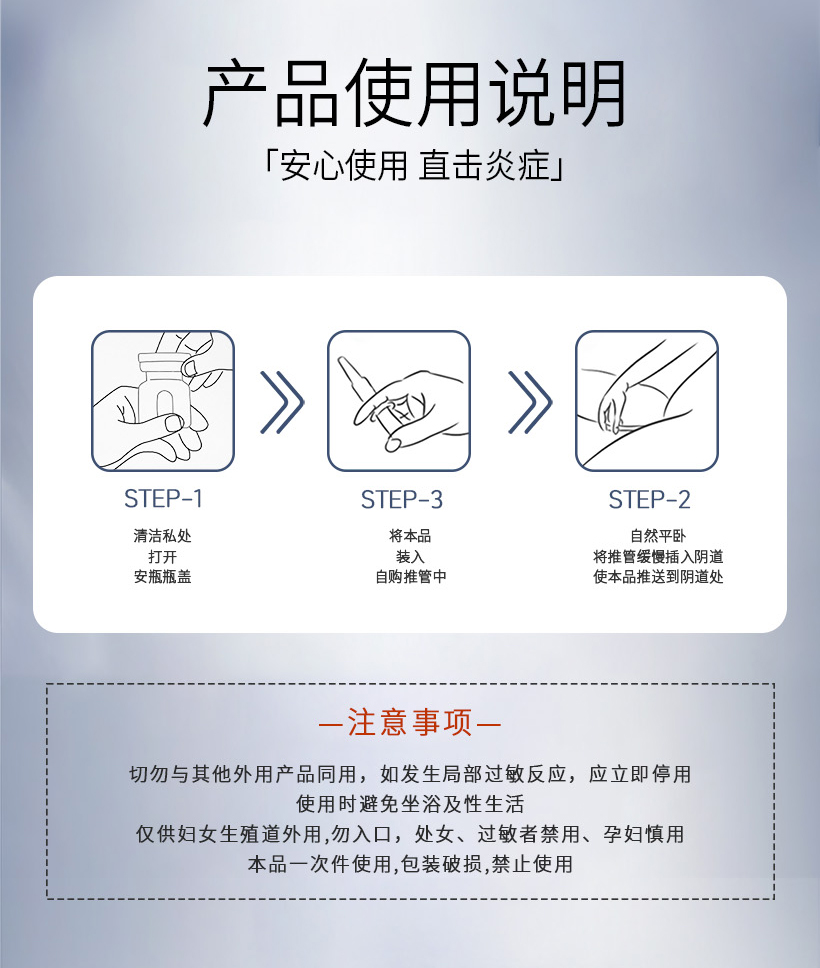 产品使用说明

「安心使用 直击炎症」

STEP-1

清洁私处
打开
安瓶瓶盖

STEP-3

将本品
装入
自购推管中

STEP-2

自然平卧
将推管缓慢插入阴道
使本品推送到阴道处

—注意事项—

切勿与其他外用产品同用，如发生局部过敏反应，应立即停用
使用时避免坐浴及性生活
仅供妇女生殖道外用,勿入口，处女、过敏者禁用、孕妇慎用
本品一次件使用,包装破损,禁止使用