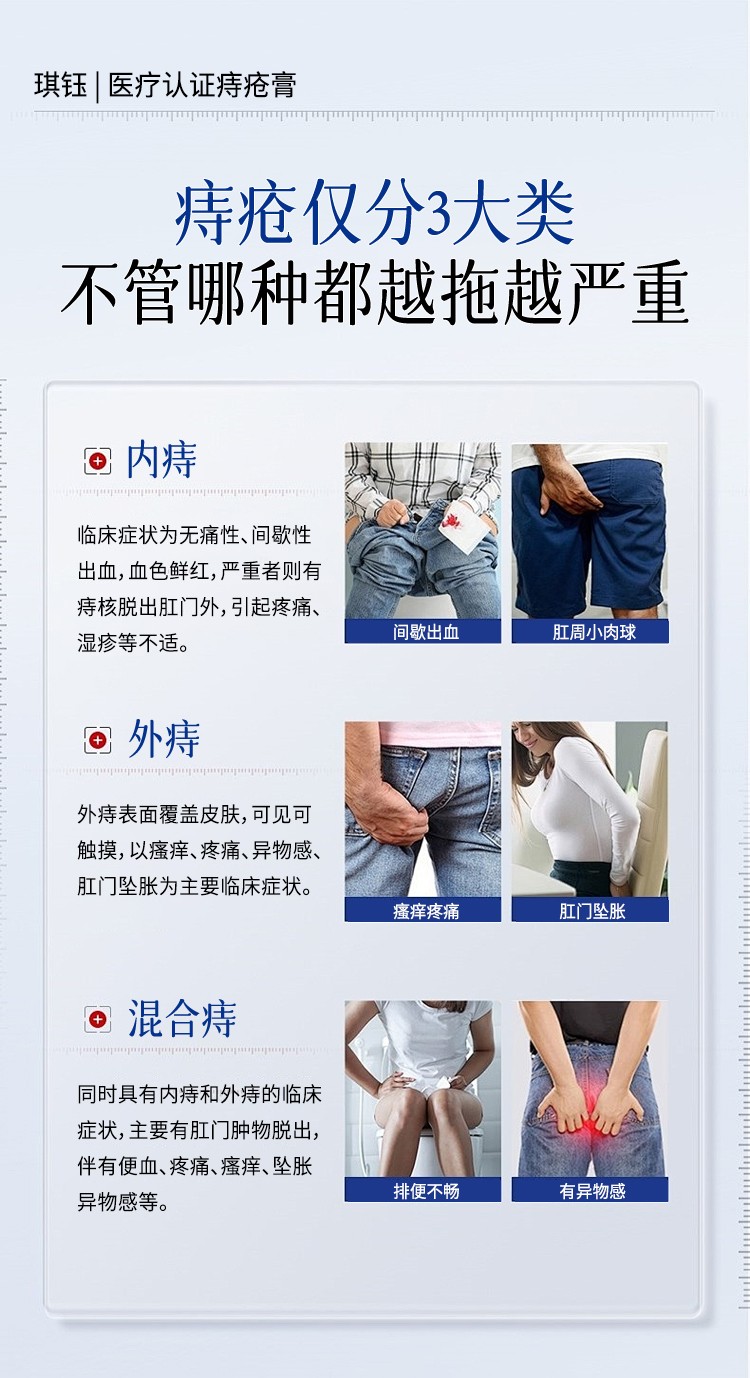 琪钰 | 医疗认证痔疮膏

痔疮仅分3大类
不管哪种都越拖越严重

内痔

临床症状为无痛性、间歇性出血，血色鲜红，严重者则有痔核脱出肛门外，引起疼痛、湿疹等不适。

间歇出血

肛周小肉球

外痔

外痔表面覆盖皮肤，可见可触摸，以瘙痒、疼痛、异物感、肛门坠胀为主要临床症状。

瘙痒疼痛

肛门坠胀

混合痔

同时具有内痔和外痔的临床症状，主要有肛门肿物脱出，伴有便血、疼痛、瘙痒、坠胀异物感等。

排便不畅

有异物感