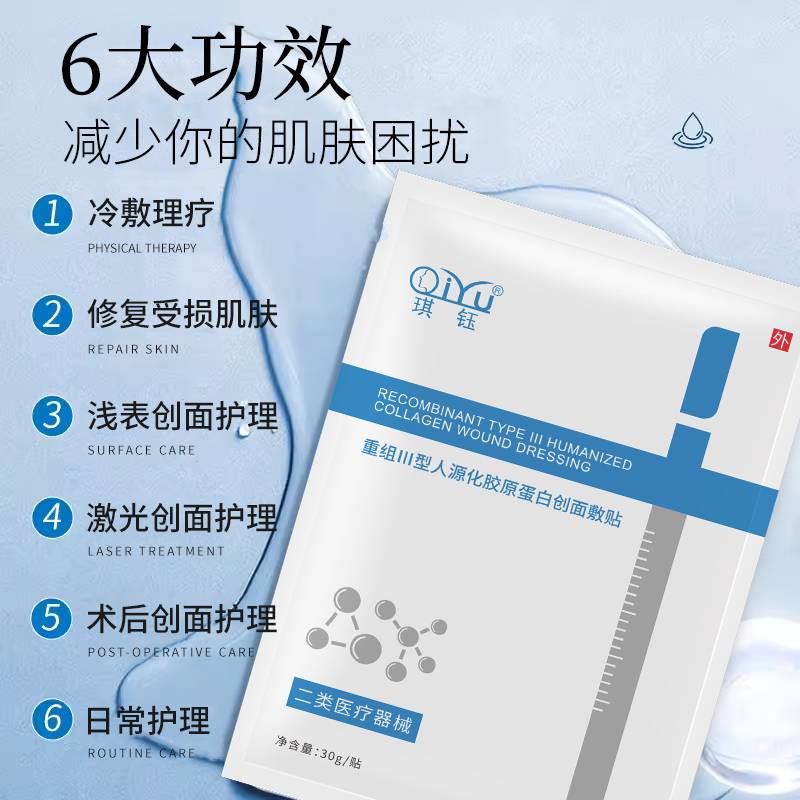 6大功效
减少你的肌肤困扰

1 冷敷理疗
PHYSICAL THERAPY

2 修复受损肌肤
REPAIR SKIN

3 浅表创面护理
SURFACE CARE

4 激光创面护理
LASER TREATMENT

5 术后创面护理
POST-OPERATIVE CARE

6 日常护理
ROUTINE CARE

QiYu®
琪钰

外

RECOMBINANT TYPE III HUMANIZED COLLAGEN WOUND DRESSING
重组III型人源化胶原蛋白创面敷贴

二类医疗器械

净含量:30g/贴