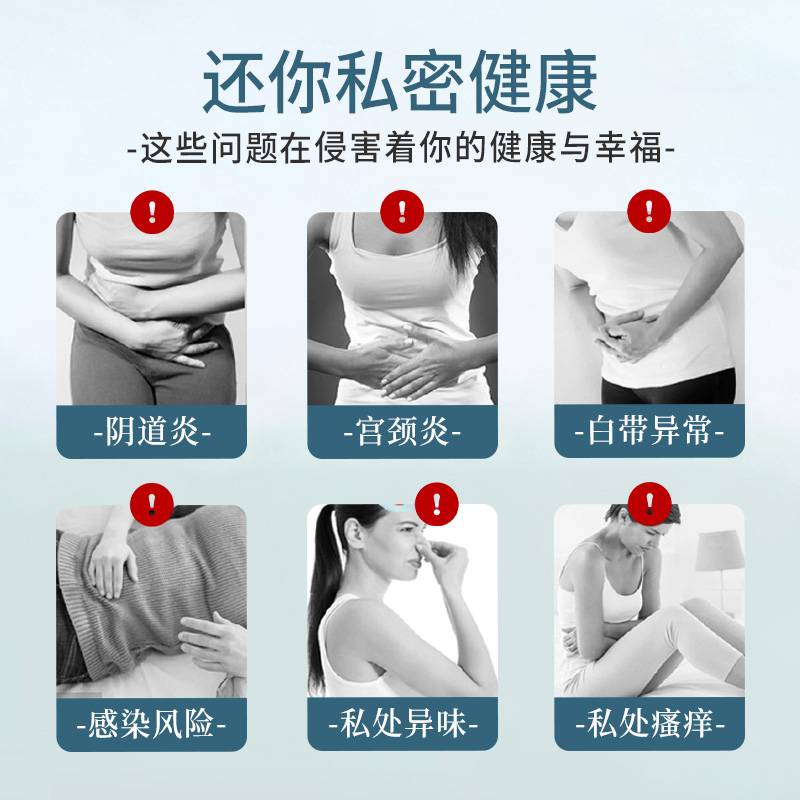 还你私密健康

-这些问题在侵害着你的健康与幸福-

!

-阴道炎-

!

-宫颈炎-

!

-白带异常-

!

-感染风险-

!

-私处异味-

!

-私处瘙痒-