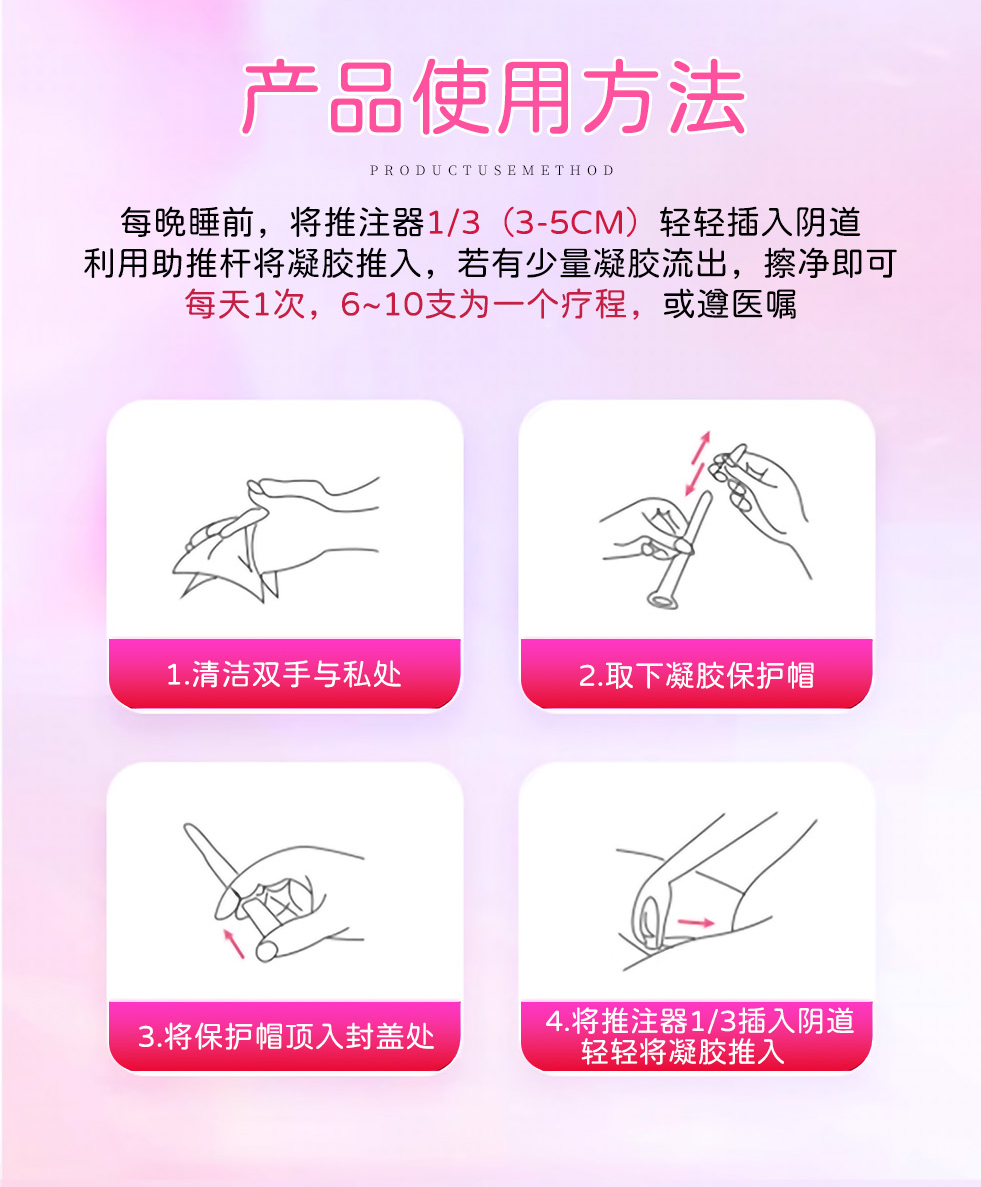 产品使用方法

PRODUCTUSEMETHOD

每晚睡前，将推注器1/3（3-5CM）轻轻插入阴道
利用助推杆将凝胶推入，若有少量凝胶流出，擦净即可
每天1次，6~10支为一个疗程，或遵医嘱

1.清洁双手与私处

2.取下凝胶保护帽

3.将保护帽顶入封盖处

4.将推注器1/3插入阴道
轻轻将凝胶推入