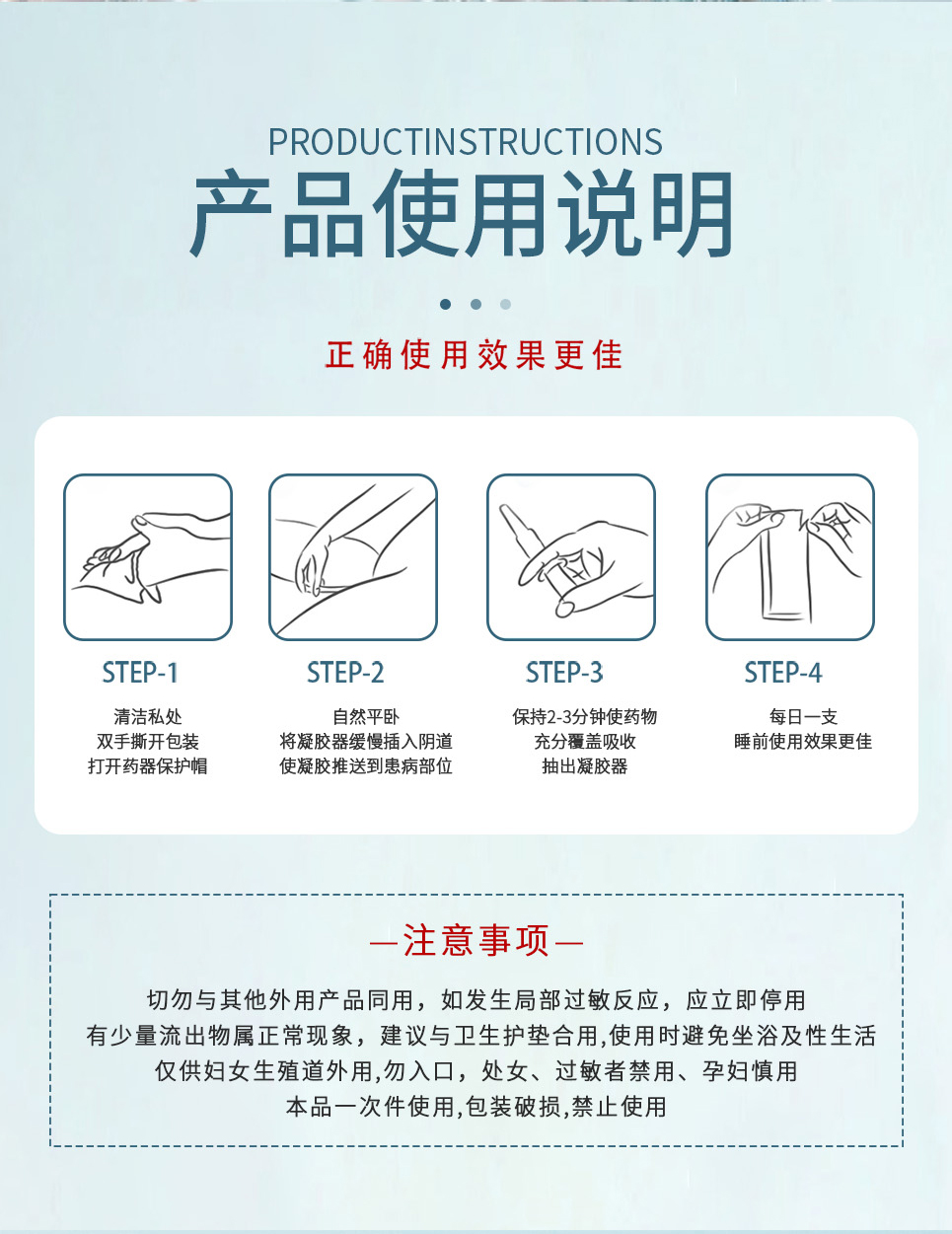 PRODUCTINSTRUCTIONS
产品使用说明

正确使用效果更佳

STEP-1
清洁私处
双手撕开包装
打开药器保护帽

STEP-2
自然平卧
将凝胶器缓慢插入阴道
使凝胶推送到患病部位

STEP-3
保持2-3分钟使药物
充分覆盖吸收
抽出凝胶器

STEP-4
每日一支
睡前使用效果更佳

—注意事项—

切勿与其他外用产品同用，如发生局部过敏反应，应立即停用
有少量流出物属正常现象，建议与卫生护垫合用,使用时避免坐浴及性生活
仅供妇女生殖道外用,勿入口，处女、过敏者禁用、孕妇慎用
本品一次件使用,包装破损,禁止使用